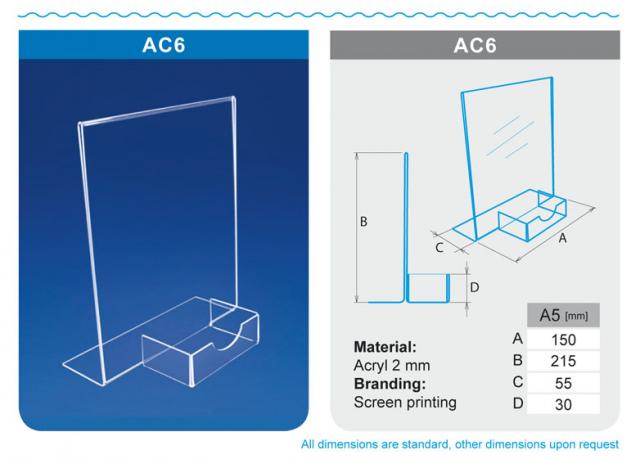 AC6

AC6

B

C

A

D

**Material:**
Acryl 2 mm
**Branding:**
Screen printing

| | A5 [mm] |
|---|---|
| A | 150 |
| B | 215 |
| C | 55 |
| D | 30 |

All dimensions are standard, other dimensions upon request