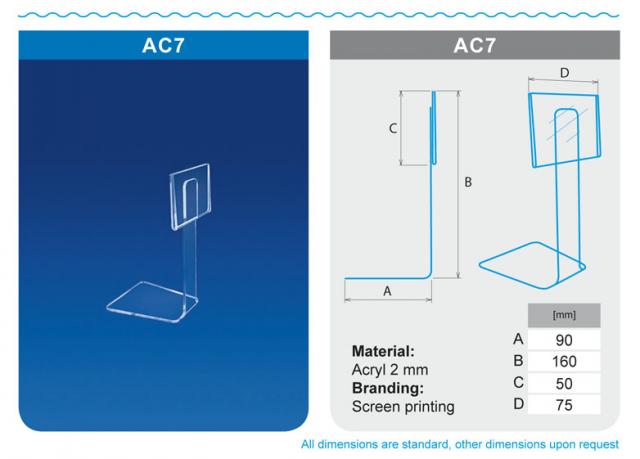 AC7

AC7

C

B

A

D

Material:
Acryl 2 mm
Branding:
Screen printing

| | [mm] |
|---|---|
| A | 90 |
| B | 160 |
| C | 50 |
| D | 75 |

All dimensions are standard, other dimensions upon request